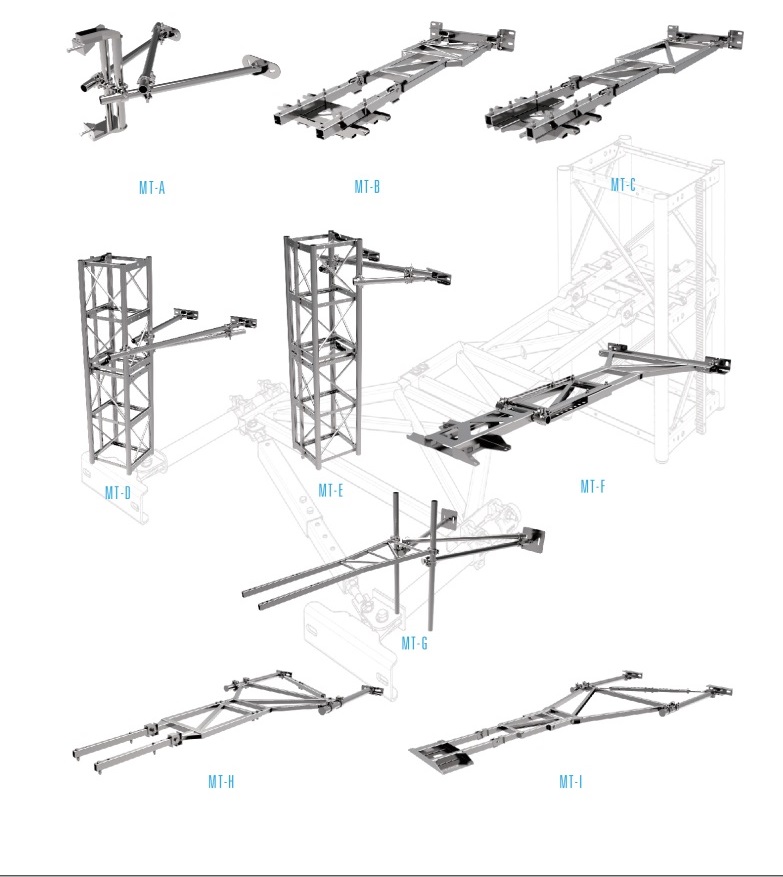 MT-A

MT-B

MT-C

MT-D

MT-E

MT-F

MT-G

MT-H

MT-I