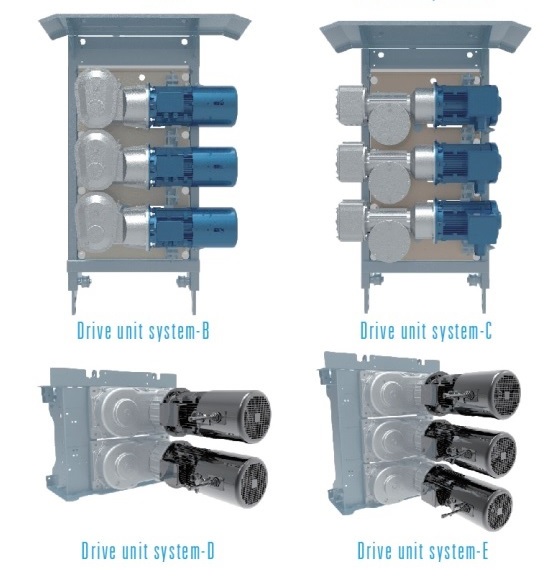 Drive unit system-B

Drive unit system-C

Drive unit system-D

Drive unit system-E